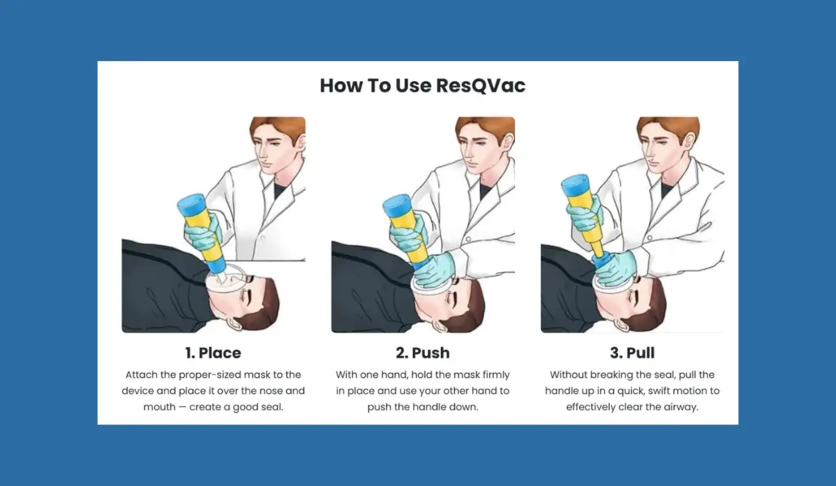 How To Use ResQVac

1. Place

Attach the proper-sized mask to the device and place it over the nose and mouth — create a good seal.

2. Push

With one hand, hold the mask firmly in place and use your other hand to push the handle down.

3. Pull

Without breaking the seal, pull the handle up in a quick, swift motion to effectively clear the airway.